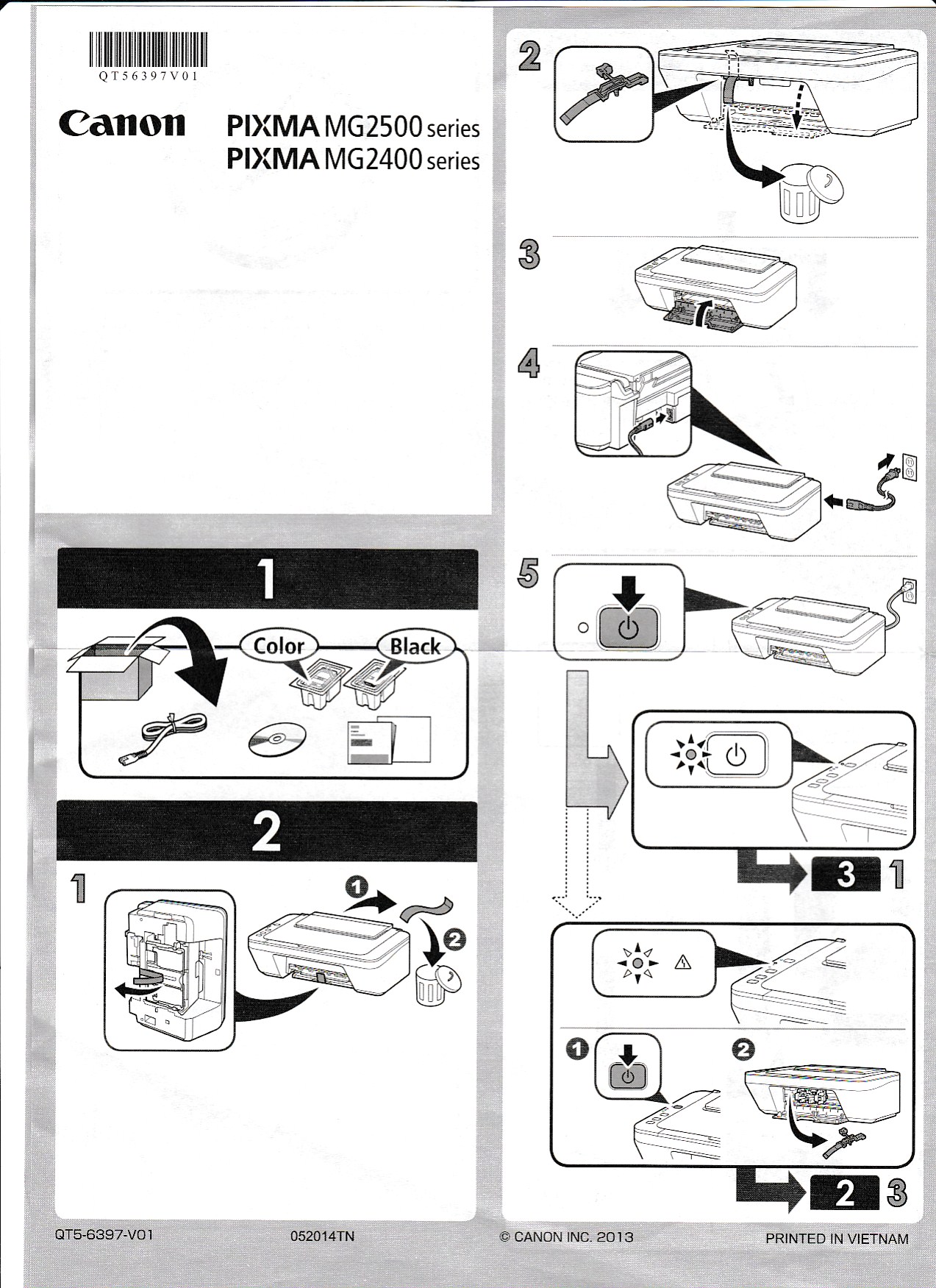 QT56397V01

Canon

PIXMA MG2500 series
PIXMA MG2400 series

1

Color

Black

2

1

1

2

2

3

4

5

3 1

1

2

2 3

QT5-6397-V01

052014TN

© CANON INC. 2013

PRINTED IN VIETNAM